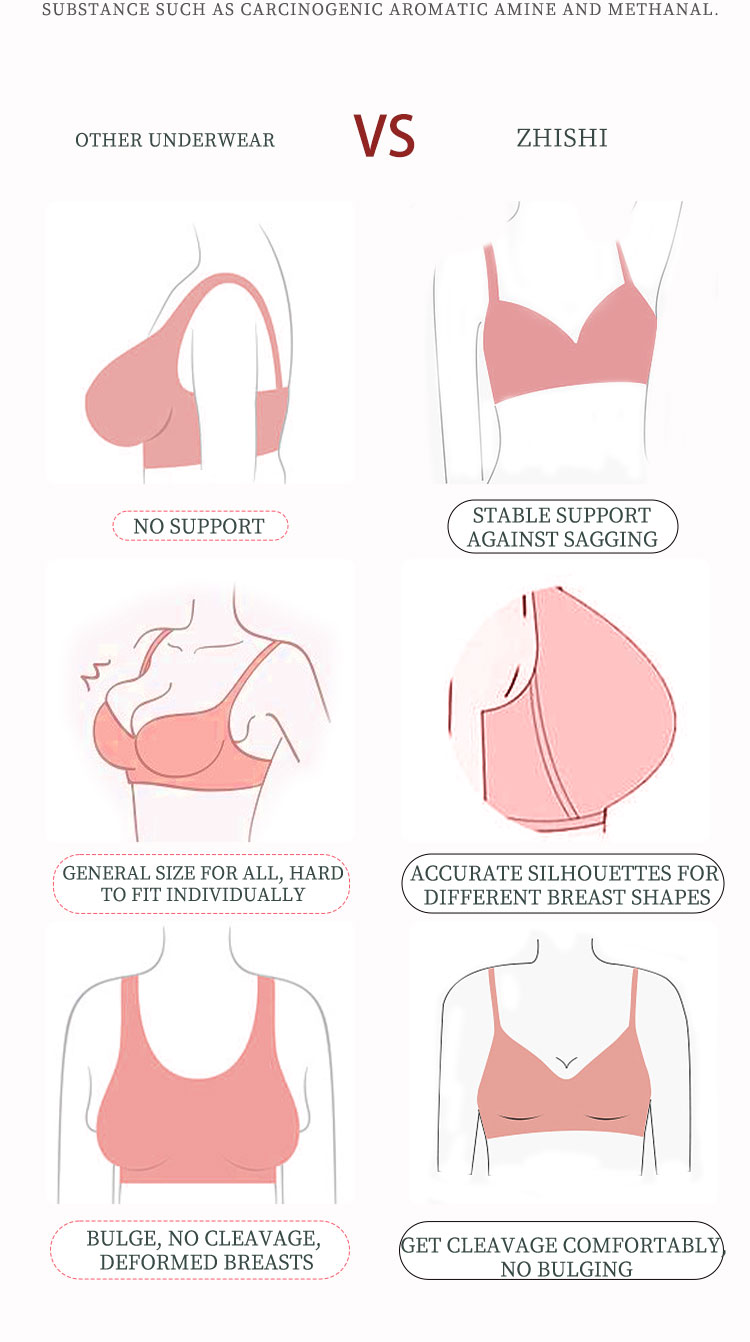 SUBSTANCE SUCH AS CARCINOGENIC AROMATIC AMINE AND METHANAL.

OTHER UNDERWEAR

VS

ZHISHI

NO SUPPORT

STABLE SUPPORT AGAINST SAGGING

GENERAL SIZE FOR ALL, HARD TO FIT INDIVIDUALLY

ACCURATE SILHOUETTES FOR DIFFERENT BREAST SHAPES

BULGE, NO CLEAVAGE, DEFORMED BREASTS

GET CLEAVAGE COMFORTABLY, NO BULGING